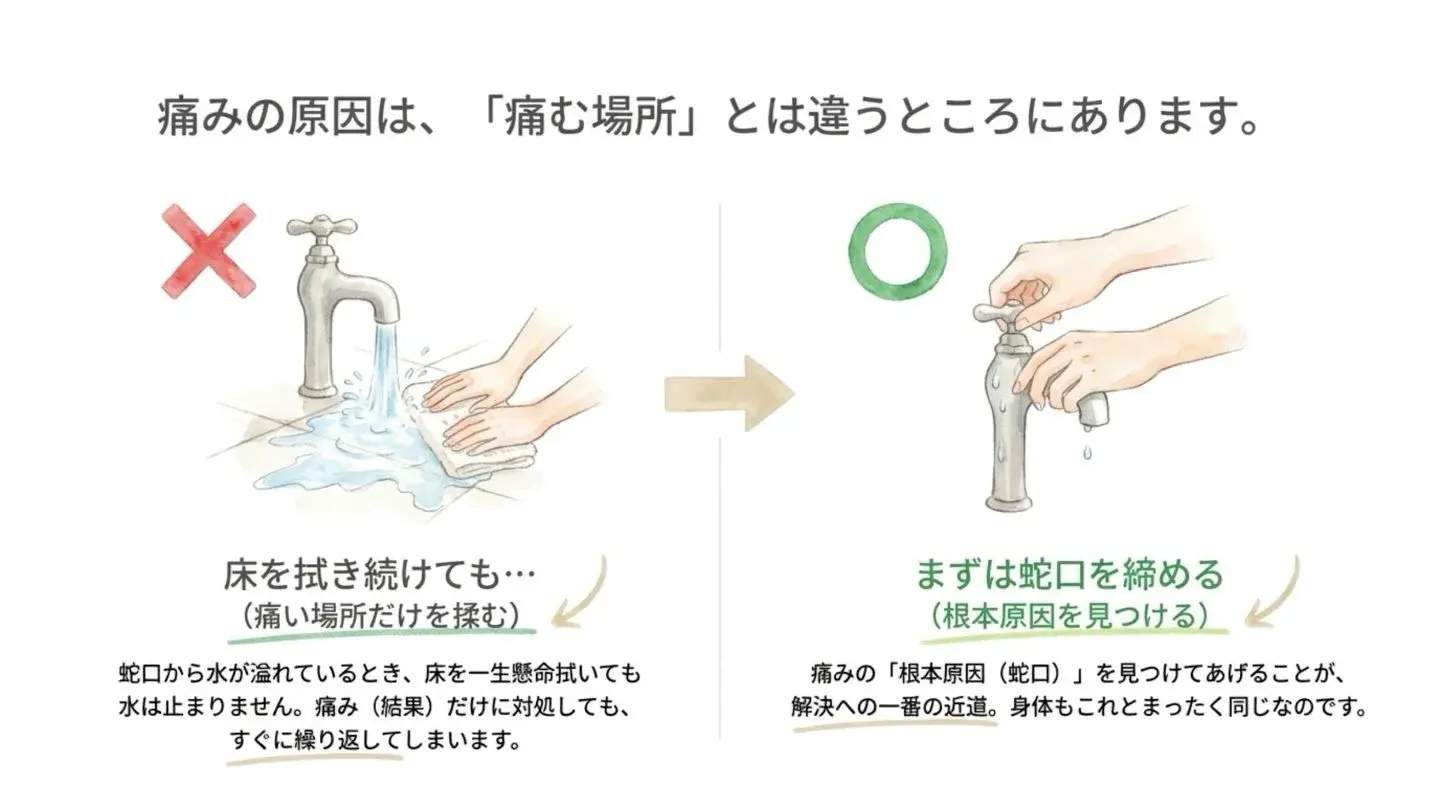 痛みの原因は、「痛む場所」とは違うところにあります。

床を拭き続けても…
（痛い場所だけを揉む）

蛇口から水が溢れているとき、床を一生懸命拭いても水は止まりません。痛み（結果）だけに対処しても、すぐに繰り返してしまいます。

まずは蛇口を締める
（根本原因を見つける）

痛みの「根本原因（蛇口）」を見つけてあげることが、解決への一番の近道。身体もこれとまったく同じなのです。