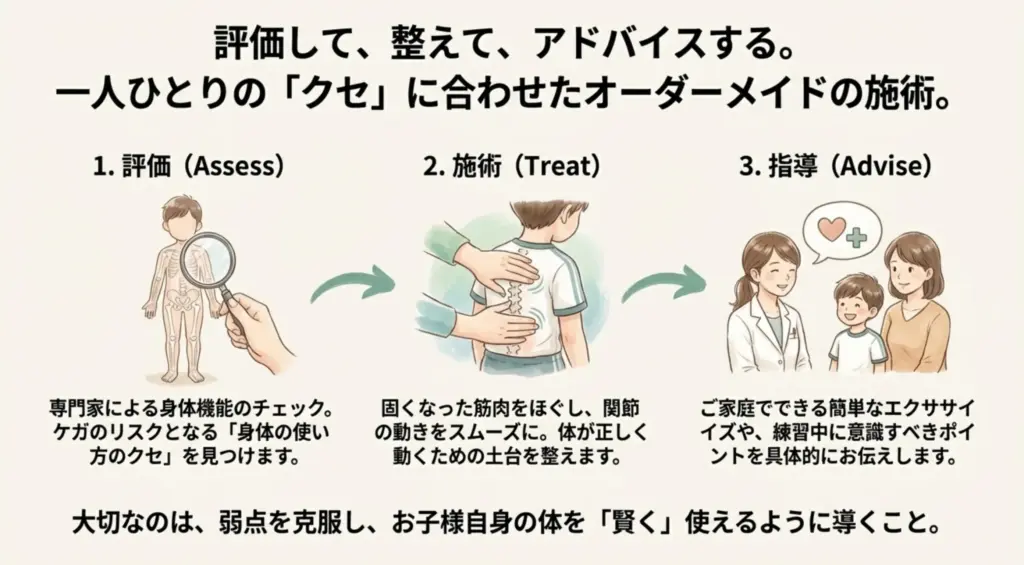 評価して、整えて、アドバイスする。
一人ひとりの「クセ」に合わせたオーダーメイドの施術。

1. 評価（Assess）

専門家による身体機能のチェック。ケガのリスクとなる「身体の使い方のクセ」を見つけます。

2. 施術（Treat）

固くなった筋肉をほぐし、関節の動きをスムーズに。体が正しく動くための土台を整えます。

3. 指導（Advise）

ご家庭でできる簡単なエクササイズや、練習中に意識すべきポイントを具体的にお伝えします。

大切なのは、弱点を克服し、お子様自身の体を「賢く」使えるように導くこと。