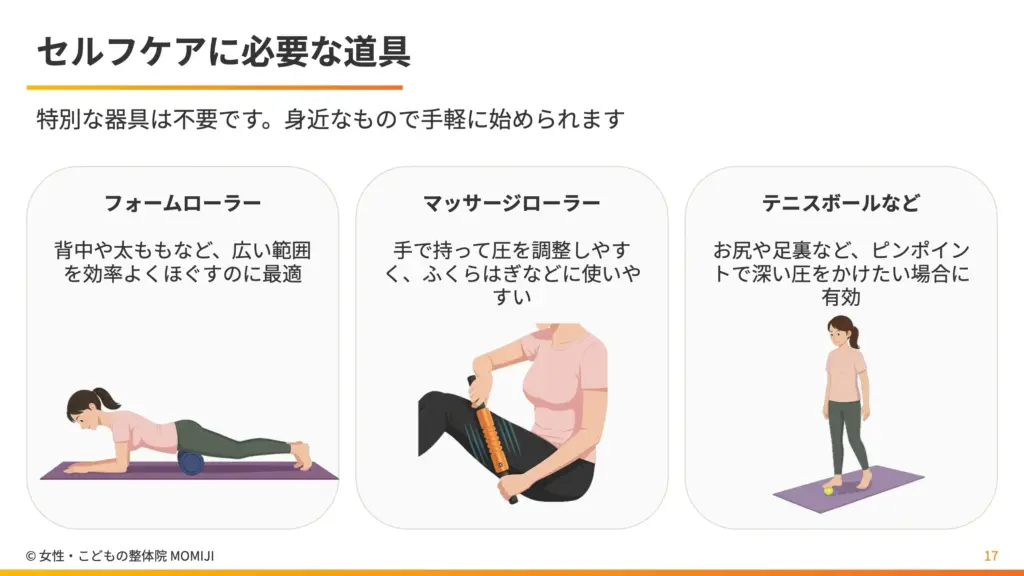 セルフケアに必要な道具

特別な器具は不要です。身近なもので手軽に始められます

フォームローラー

背中や太ももなど、広い範囲を効率よくほぐすのに最適

マッサージローラー

手で持って圧を調整しやすく、ふくらはぎなどに使いやすい

テニスボールなど

お尻や足裏など、ピンポイントで深い圧をかけたい場合に有効

© 女性・こどもの整体院 MOMIJI

17